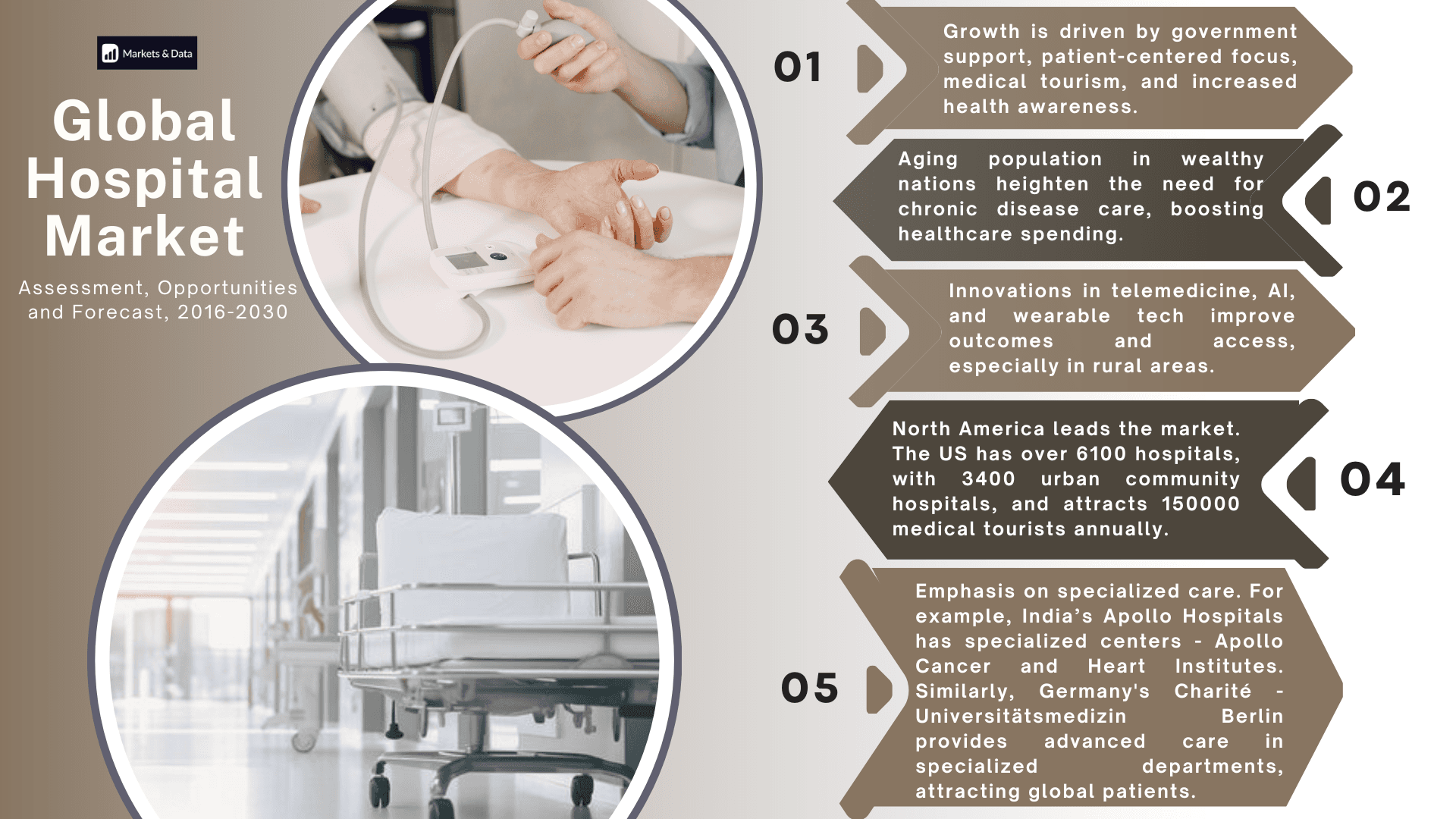 Markets & Data

Global Hospital Market

Assessment, Opportunities and Forecast, 2016-2030

01

Growth is driven by government support, patient-centered focus, medical tourism, and increased health awareness.

Aging population in wealthy nations heighten the need for chronic disease care, boosting healthcare spending.

02

03

Innovations in telemedicine, AI, and wearable tech improve outcomes and access, especially in rural areas.

North America leads the market. The US has over 6100 hospitals, with 3400 urban community hospitals, and attracts 150000 medical tourists annually.

04

05

Emphasis on specialized care. For example, India's Apollo Hospitals has specialized centers - Apollo Cancer and Heart Institutes. Similarly, Germany's Charité - Universitätsmedizin Berlin provides advanced care in specialized departments, attracting global patients.